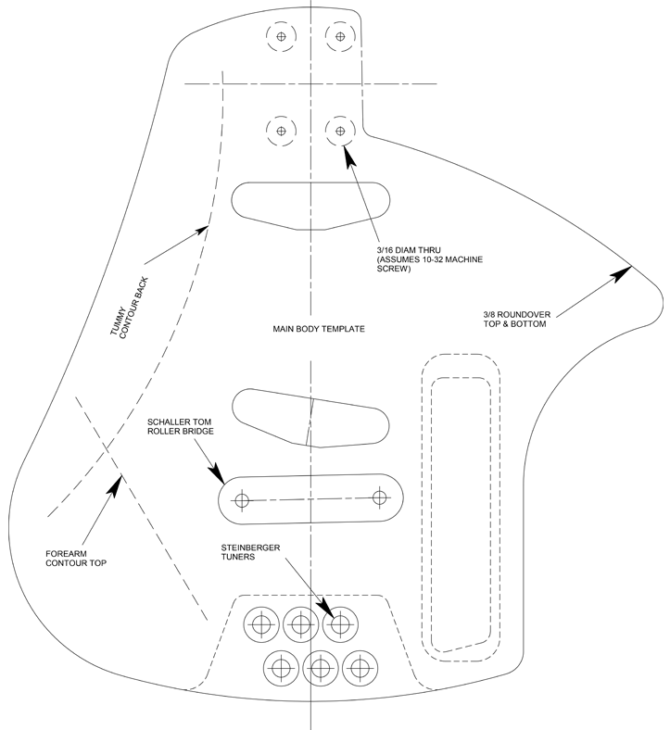 3/16 DIAM THRU
(ASSUMES 10-32 MACHINE
SCREW)

TUMMY
CONTOUR BACK

3/8 ROUNDOVER
TOP & BOTTOM

MAIN BODY TEMPLATE

SCHALLER TOM
ROLLER BRIDGE

FOREARM
CONTOUR TOP

STEINBERGER
TUNERS