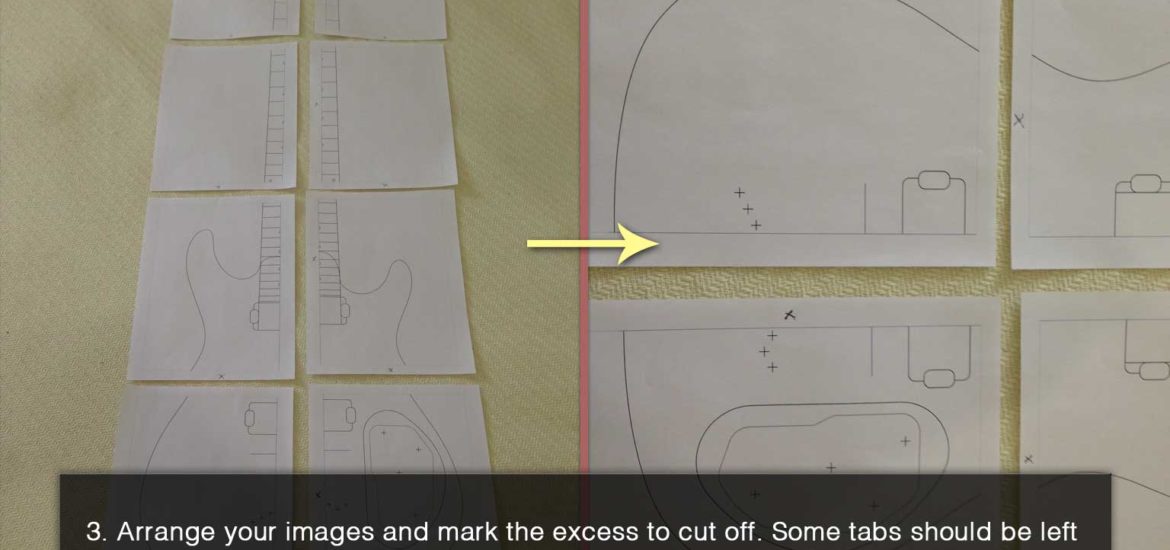 3. Arrange your images and mark the excess to cut off. Some tabs should be left